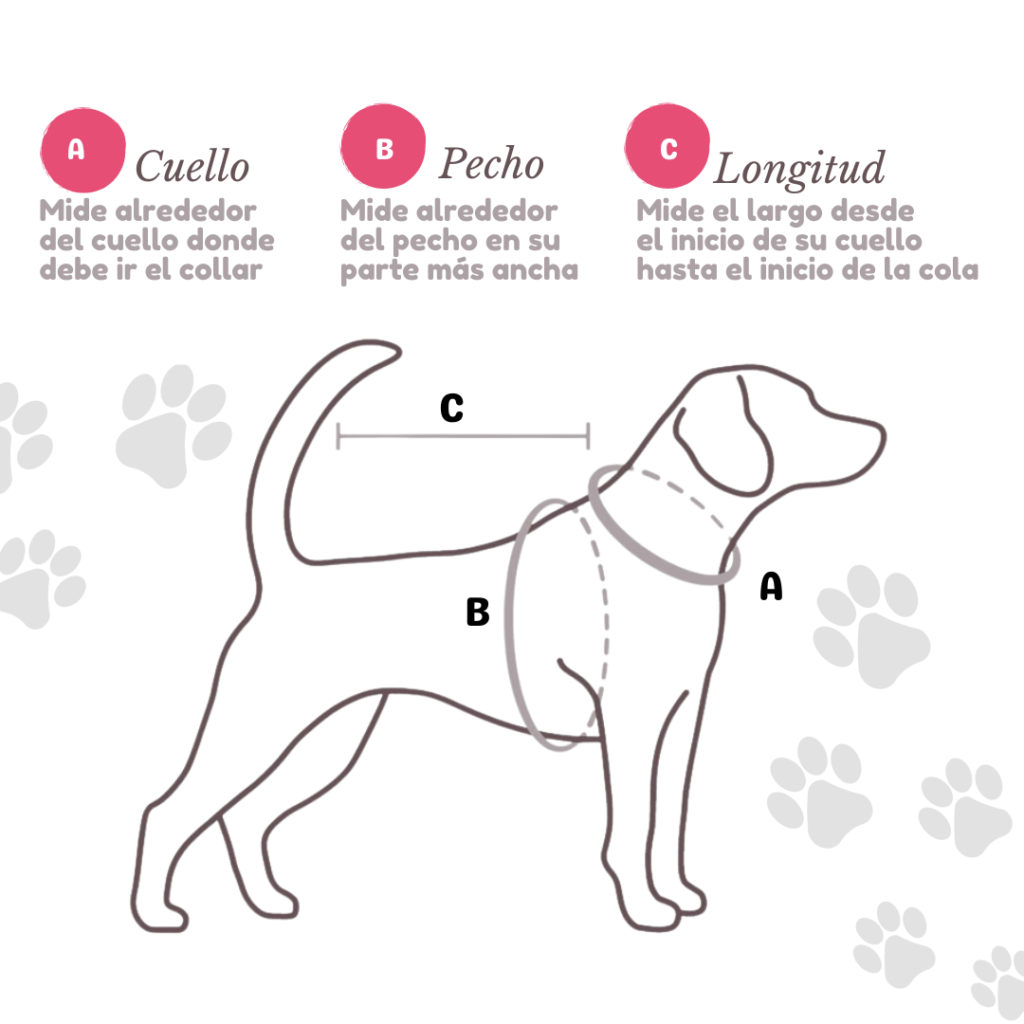 A Cuello
Mide alrededor del cuello donde debe ir el collar

B Pecho
Mide alrededor del pecho en su parte más ancha

C Longitud
Mide el largo desde el inicio de su cuello hasta el inicio de la cola

C

B

A