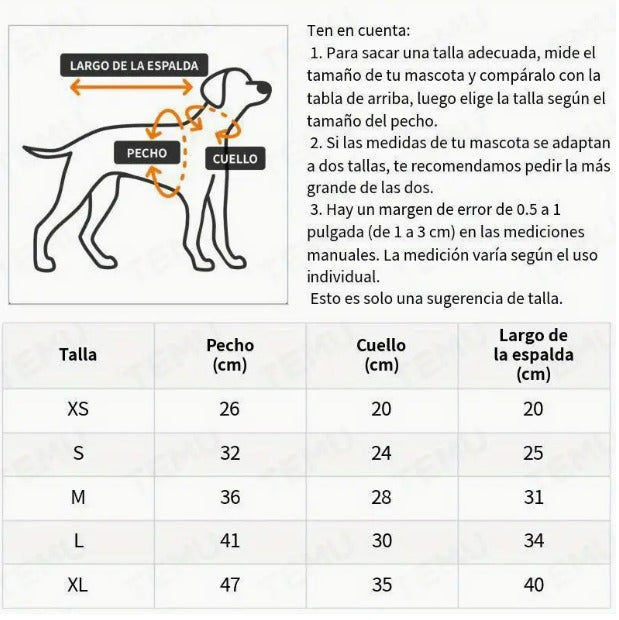 LARGO DE LA ESPALDA

PECHO

CUELLO

Ten en cuenta:
1. Para sacar una talla adecuada, mide el tamaño de tu mascota y compáralo con la tabla de arriba, luego elige la talla según el tamaño del pecho.
2. Si las medidas de tu mascota se adaptan a dos tallas, te recomendamos pedir la más grande de las dos.
3. Hay un margen de error de 0.5 a 1 pulgada (de 1 a 3 cm) en las mediciones manuales. La medición varía según el uso individual.
Esto es solo una sugerencia de talla.

| Talla | Pecho (cm) | Cuello (cm) | Largo de la espalda (cm) |
|---|---|---|---|
| XS | 26 | 20 | 20 |
| S | 32 | 24 | 25 |
| M | 36 | 28 | 31 |
| L | 41 | 30 | 34 |
| XL | 47 | 35 | 40 |

TEMU